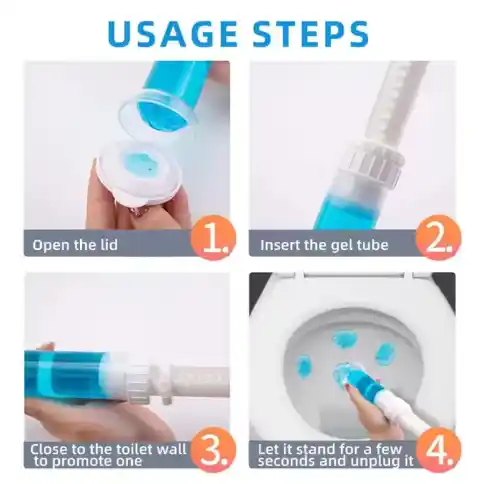 USAGE STEPS

Open the lid
1.

Insert the gel tube
2.

Close to the toilet wall to promote one
3.

Let it stand for a few seconds and unplug it
4.