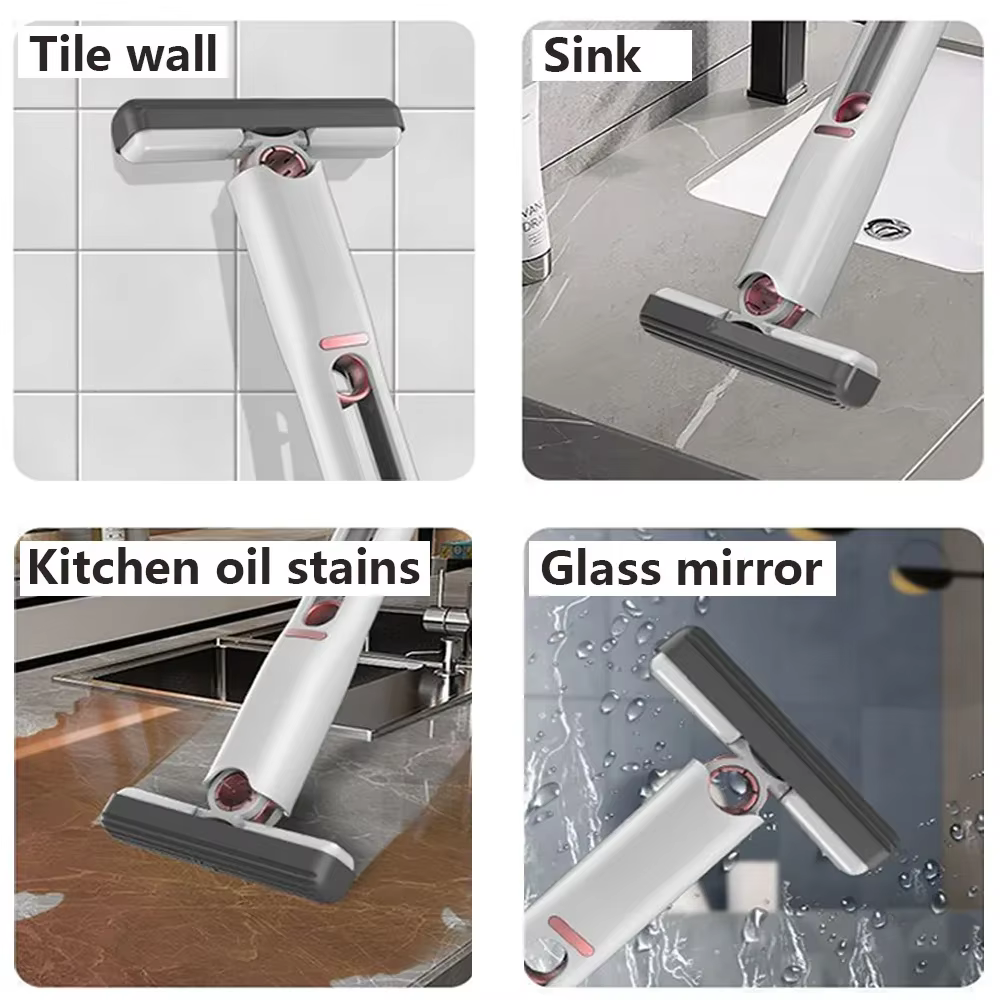 Tile wall

Sink

Kitchen oil stains

Glass mirror